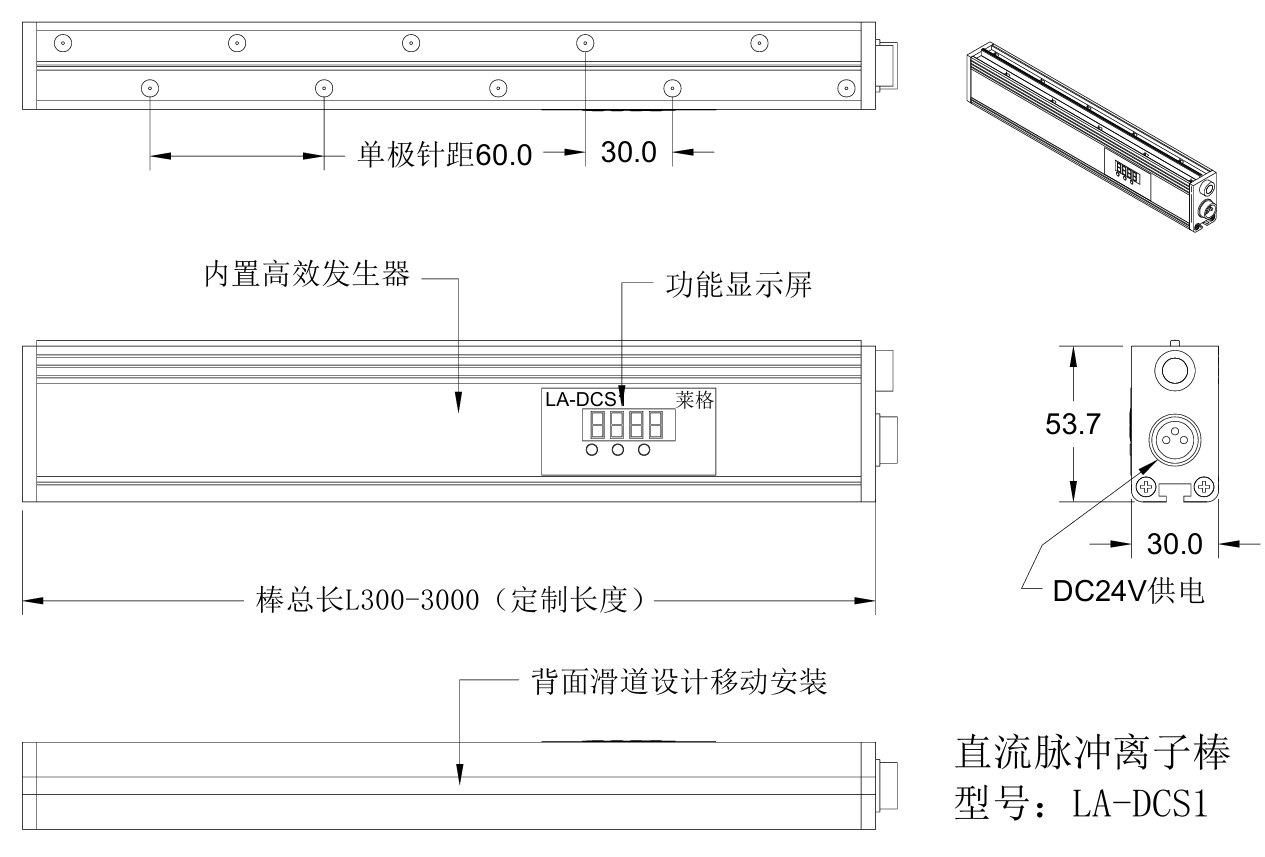 单极针距60.0
30.0

内置高效发生器

功能显示屏

LA-DCS1
莱格

53.7

30.0

DC24V供电

棒总长L300-3000（定制长度）

背面滑道设计移动安装

直流脉冲离子棒
型号：LA-DCS1